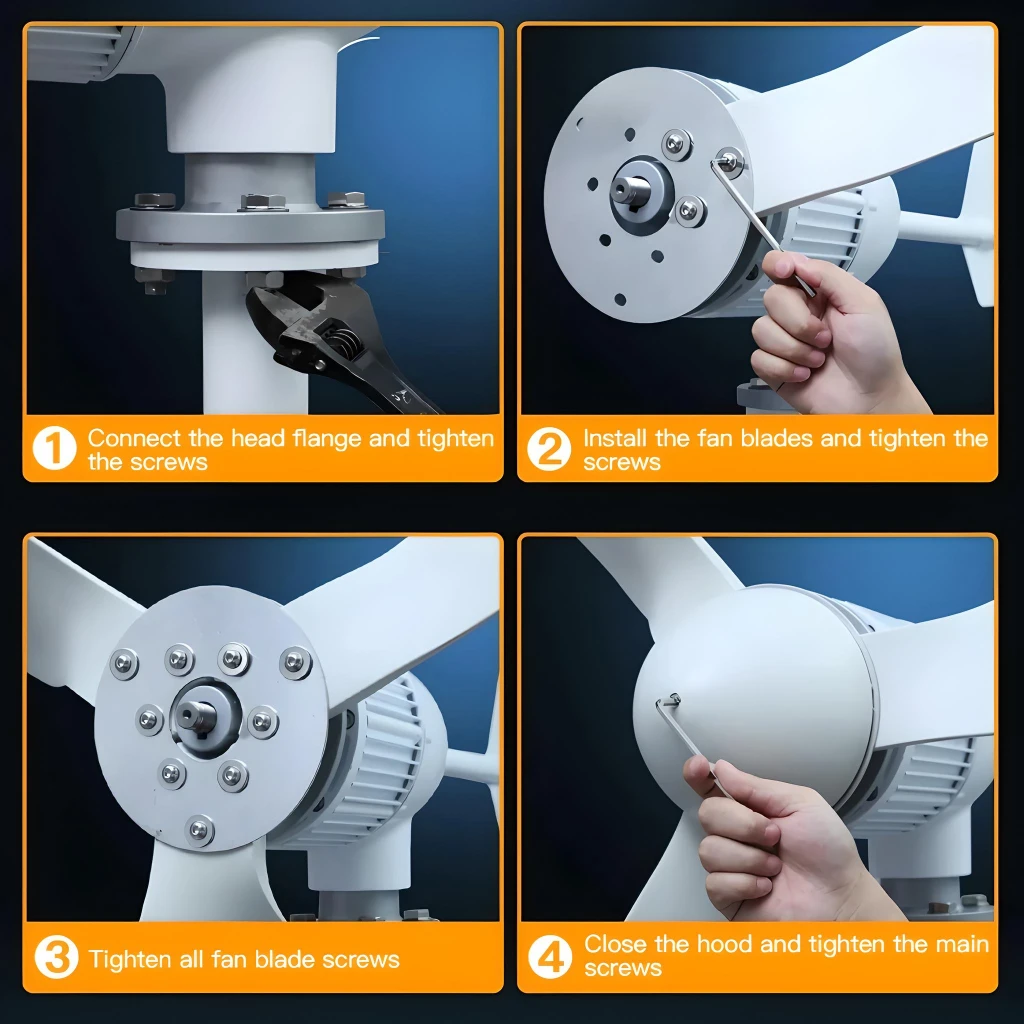 1 Connect the head flange and tighten the screws

2 Install the fan blades and tighten the screws

3 Tighten all fan blade screws

4 Close the hood and tighten the main screws